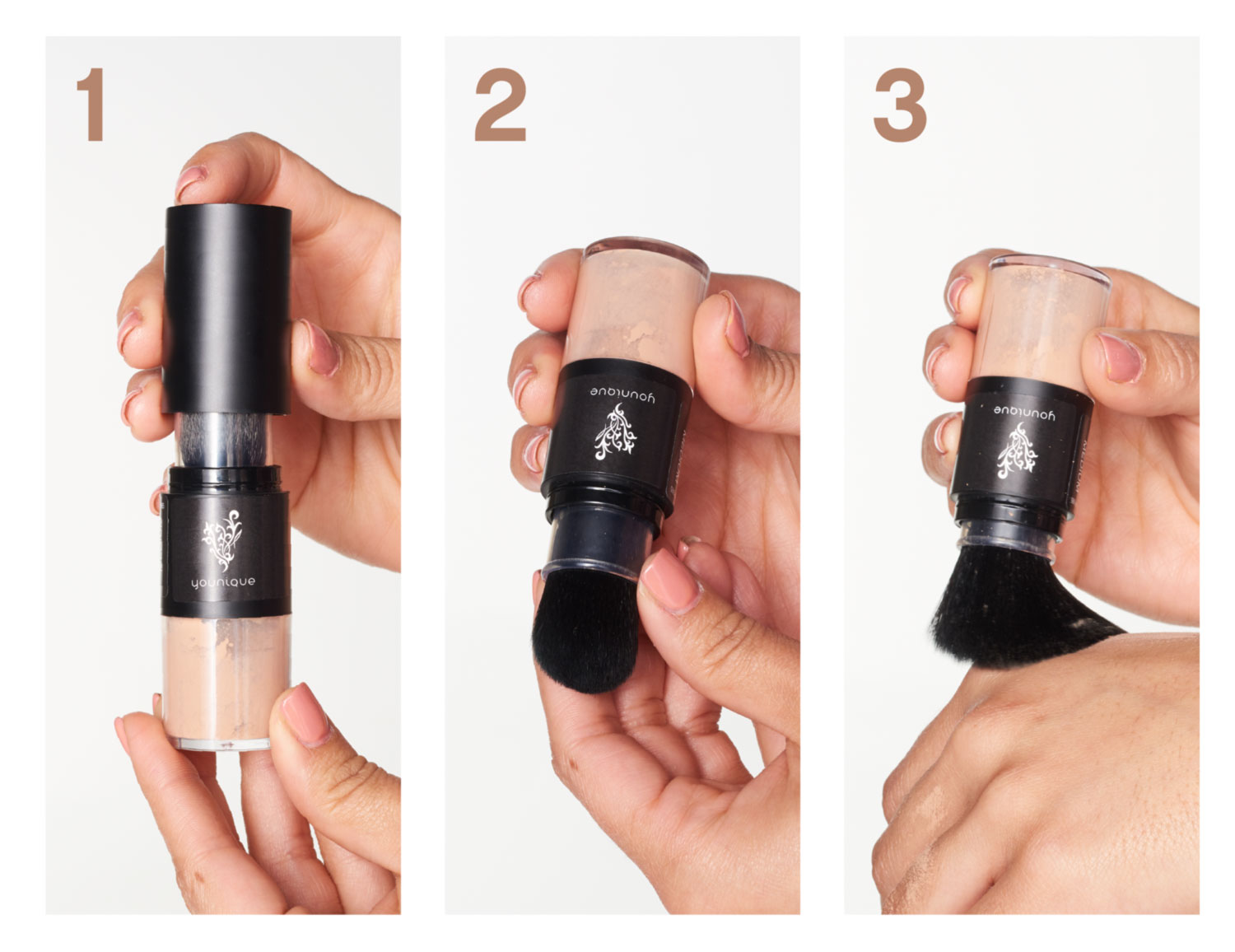 1

younique

2

younique

3

younique